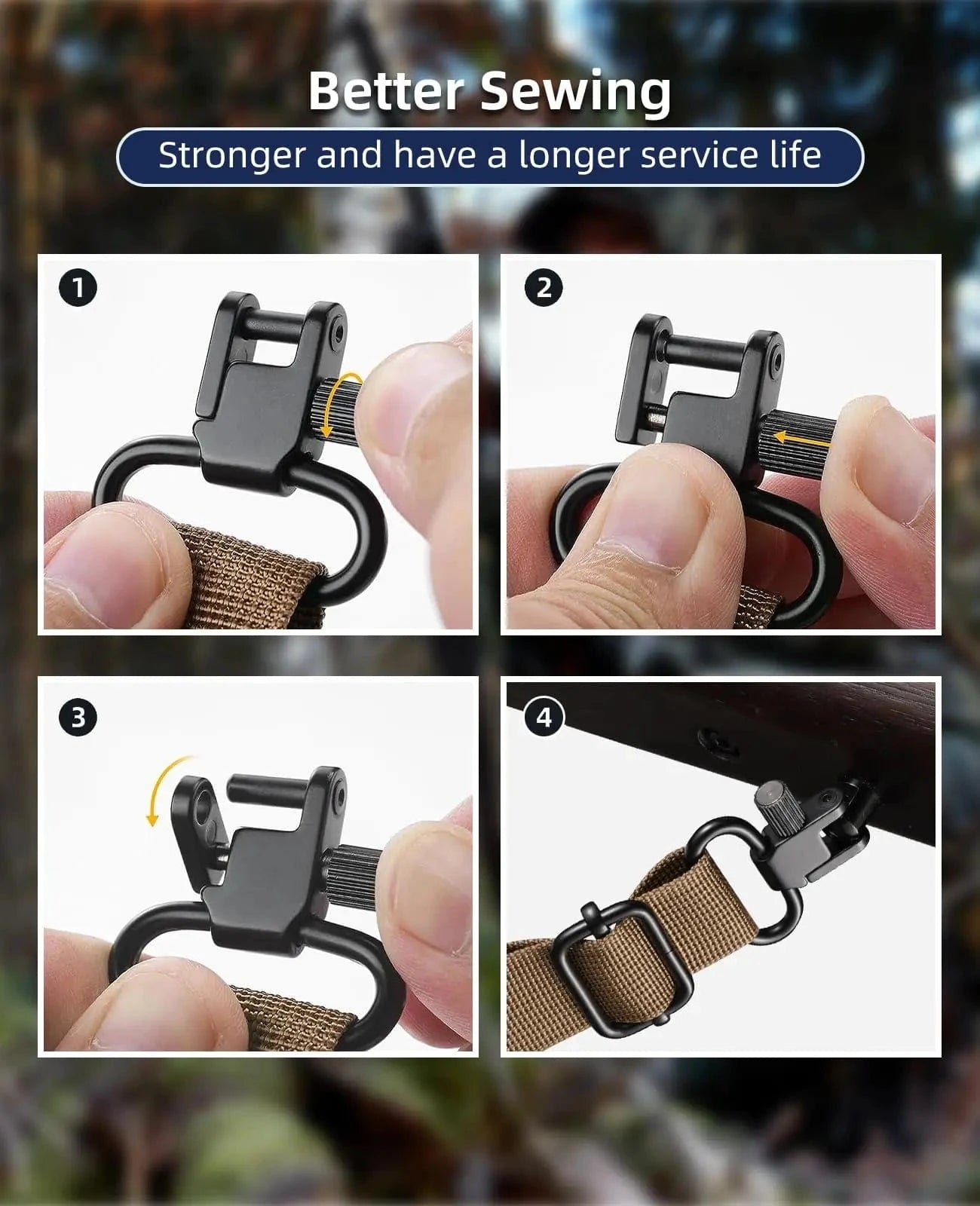 Better Sewing

Stronger and have a longer service life

1

2

3

4