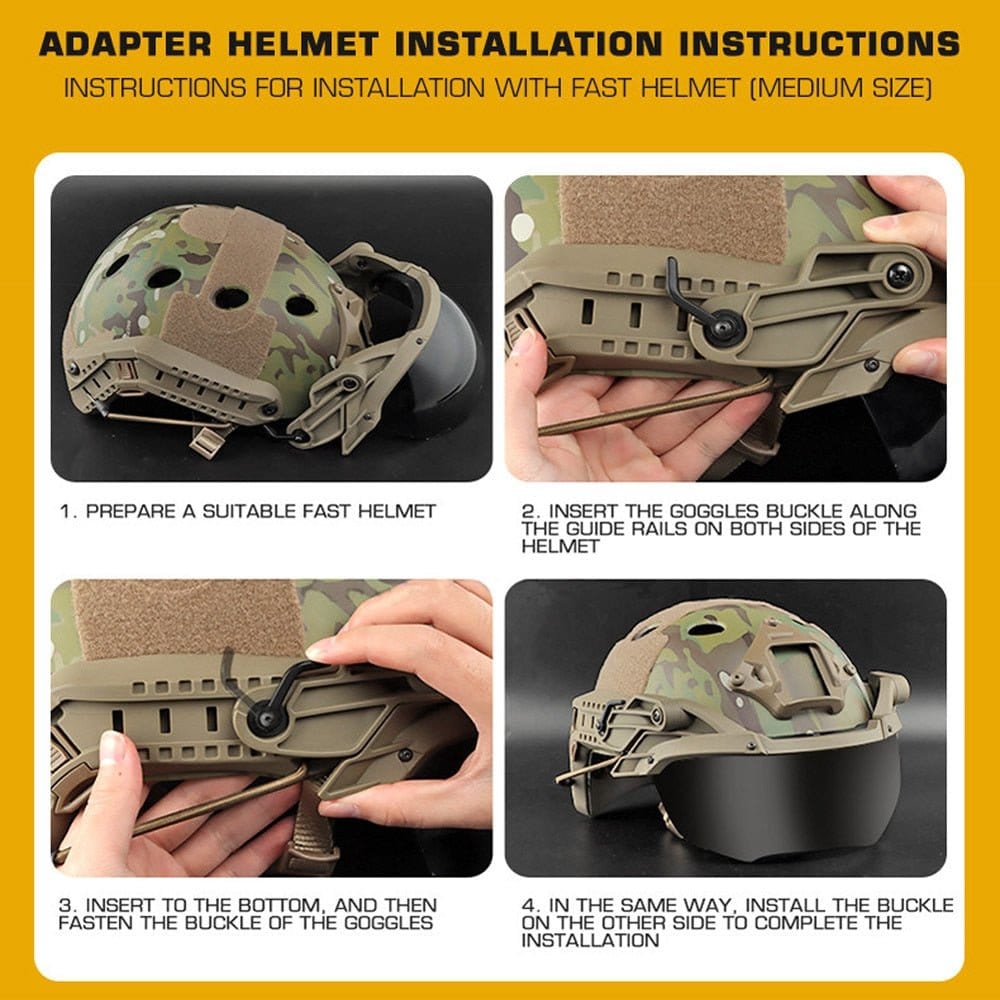 ADAPTER HELMET INSTALLATION INSTRUCTIONS
INSTRUCTIONS FOR INSTALLATION WITH FAST HELMET (MEDIUM SIZE)

1. PREPARE A SUITABLE FAST HELMET

2. INSERT THE GOGGLES BUCKLE ALONG THE GUIDE RAILS ON BOTH SIDES OF THE HELMET

3. INSERT TO THE BOTTOM, AND THEN FASTEN THE BUCKLE OF THE GOGGLES

4. IN THE SAME WAY, INSTALL THE BUCKLE ON THE OTHER SIDE TO COMPLETE THE INSTALLATION