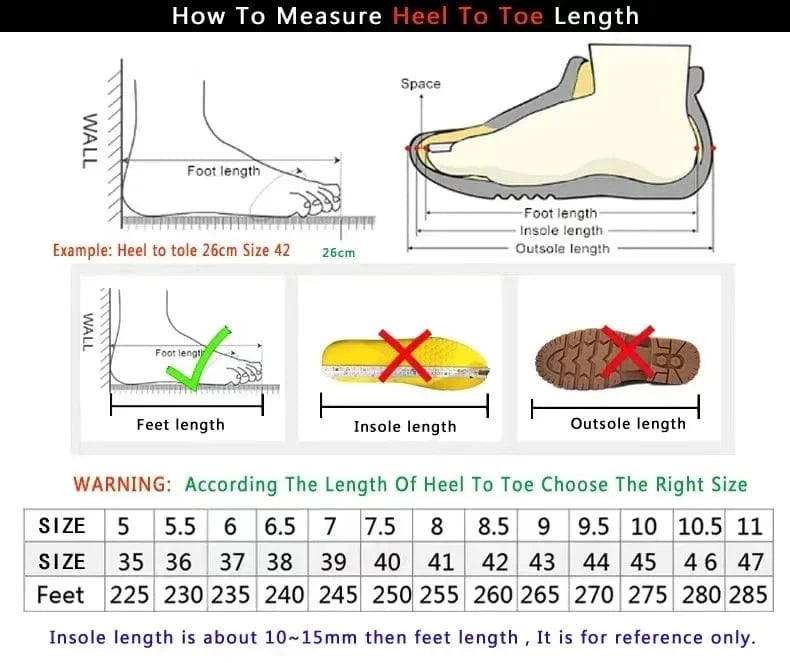 How To Measure Heel To Toe Length

WALL

Foot length

Example: Heel to tole 26cm Size 42

26cm

Space

Foot length

Insole length

Outsole length

WALL

Foot lengt

Feet length

Insole length

Outsole length

WARNING: According The Length Of Heel To Toe Choose The Right Size

| SIZE | 5 | 5.5 | 6 | 6.5 | 7 | 7.5 | 8 | 8.5 | 9 | 9.5 | 10 | 10.5 | 11 |
|---|---|---|---|---|---|---|---|---|---|---|---|---|---|
| SIZE | 35 | 36 | 37 | 38 | 39 | 40 | 41 | 42 | 43 | 44 | 45 | 4 6 | 47 |
| Feet | 225 | 230 | 235 | 240 | 245 | 250 | 255 | 260 | 265 | 270 | 275 | 280 | 285 |

Insole length is about 10~15mm then feet length , It is for reference only.