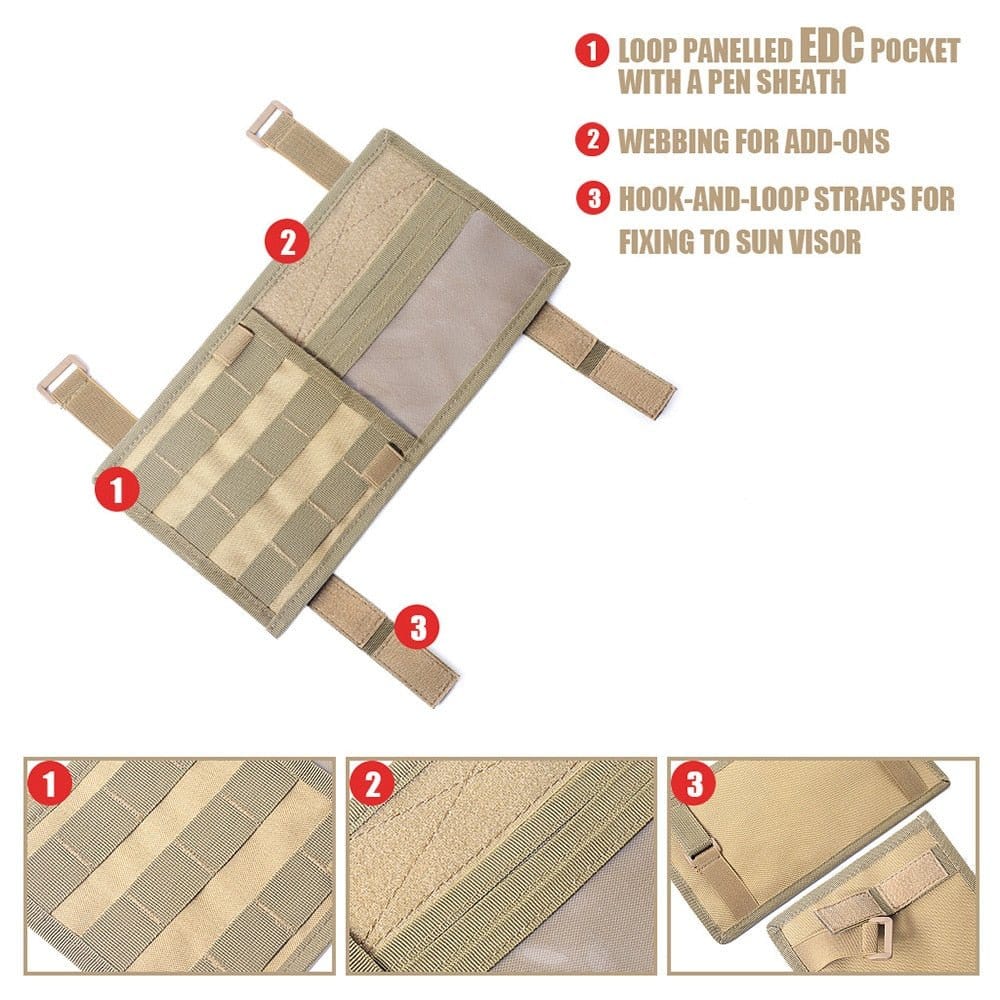 1 LOOP PANELLED EDC POCKET WITH A PEN SHEATH

2 WEBBING FOR ADD-ONS

3 HOOK-AND-LOOP STRAPS FOR FIXING TO SUN VISOR

2

1

3

1

2

3