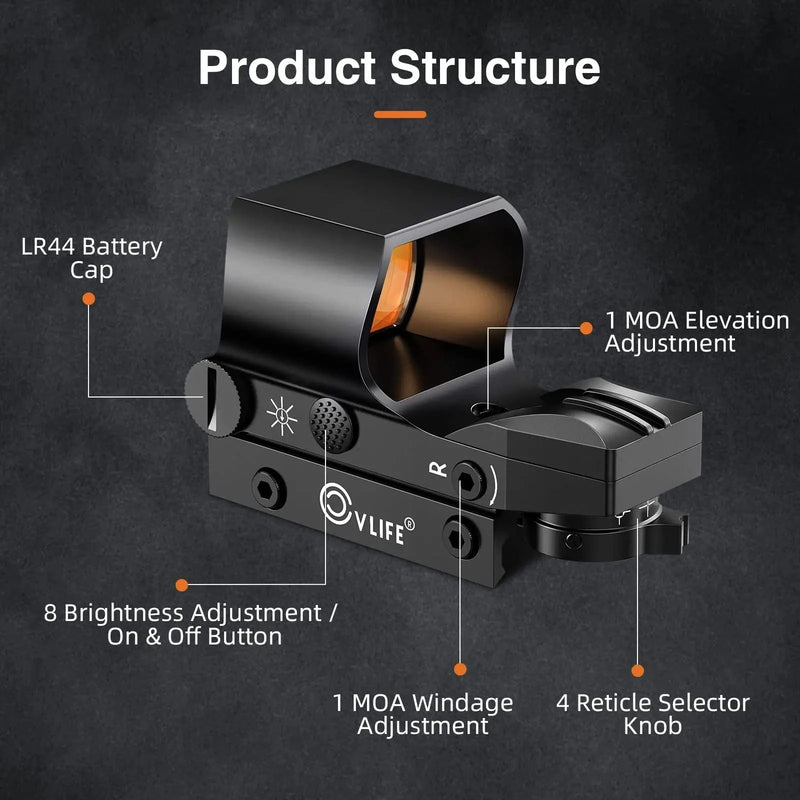 Product Structure

LR44 Battery Cap

1 MOA Elevation Adjustment

R

CVLIFE®

8 Brightness Adjustment / On & Off Button

1 MOA Windage Adjustment

4 Reticle Selector Knob