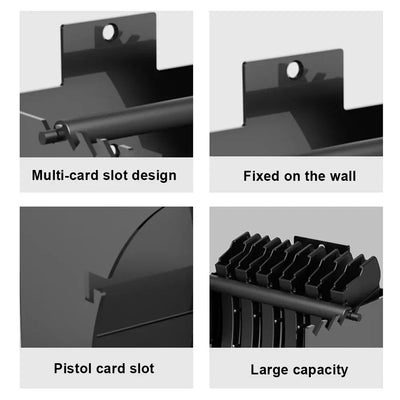 Multi-card slot design

Fixed on the wall

Pistol card slot

Large capacity